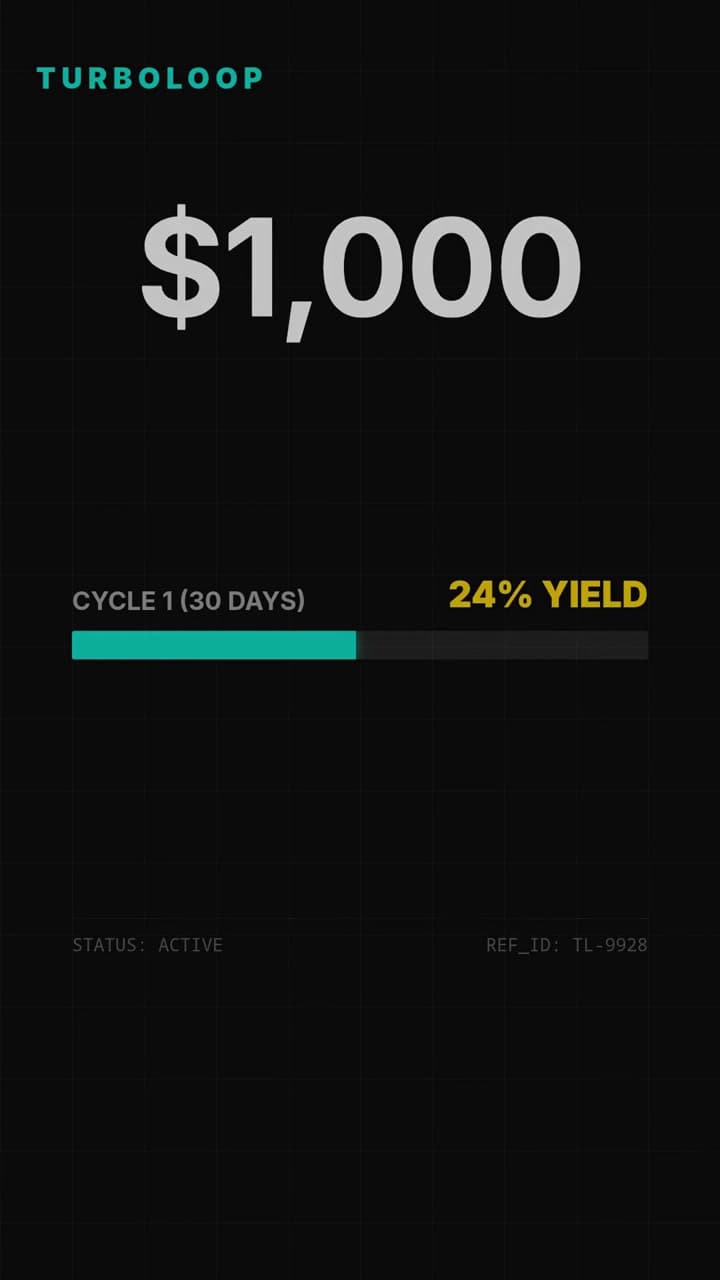 TURBOLOOP

$1,000

CYCLE 1 (30 DAYS)

24% YIELD

STATUS: ACTIVE

REF_ID: TL-9928